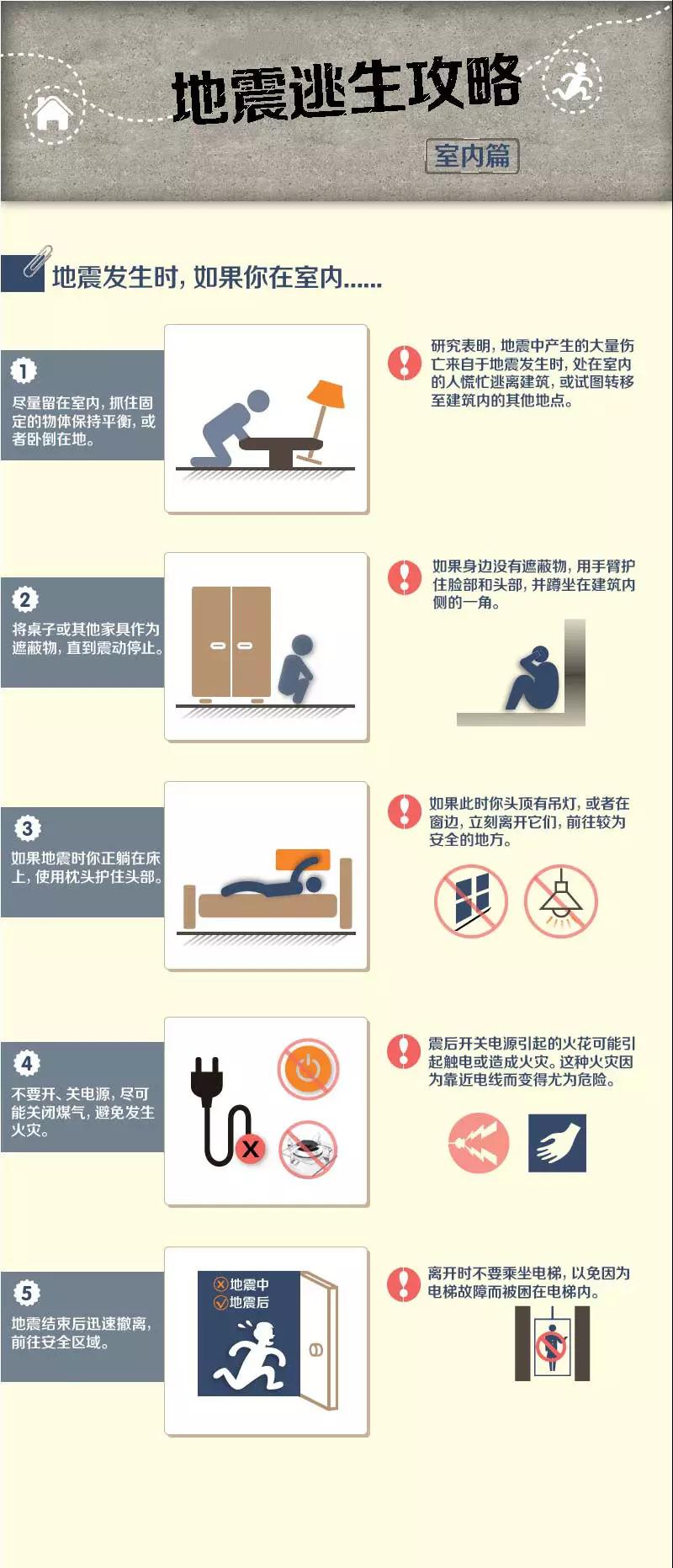 地震逃生攻略

室内篇

地震发生时，如果你在室内……

1
尽量留在室内，抓住固定的物体保持平衡，或者卧倒在地。

研究表明，地震中产生的大量伤亡来自于地震发生时，处在室内的人慌忙逃离建筑，或试图转移至建筑内的其他地点。

2
将桌子或其他家具作为遮蔽物，直到震动停止。

如果身边没有遮蔽物，用手臂护住脸部和头部，并蹲坐在建筑内侧的一角。

3
如果地震时你正躺在床上，使用枕头护住头部。

如果此时你头顶有吊灯，或者在窗边，立刻离开它们，前往较为安全的地方。

4
不要开、关电源，尽可能关闭煤气，避免发生火灾。

震后开关电源引起的火花可能引起触电或造成火灾。这种火灾因为靠近电线而变得尤为危险。

5
地震结束后迅速撤离，前往安全区域。

地震中
地震后

离开时不要乘坐电梯，以免因为电梯故障而被困在电梯内。